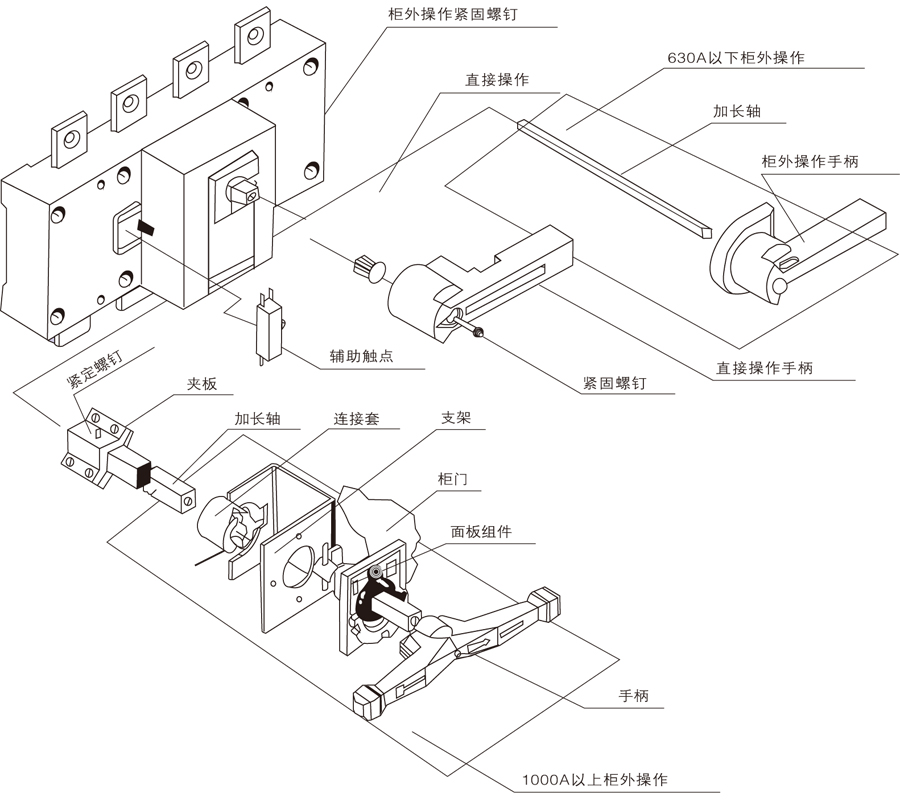 柜外操作紧固螺钉

630A以下柜外操作

直接操作

加长轴

柜外操作手柄

辅助触点

直接操作手柄

紧固螺钉

紧定螺钉

夹板

加长轴

连接套

支架

柜门

面板组件

手柄

1000A以上柜外操作